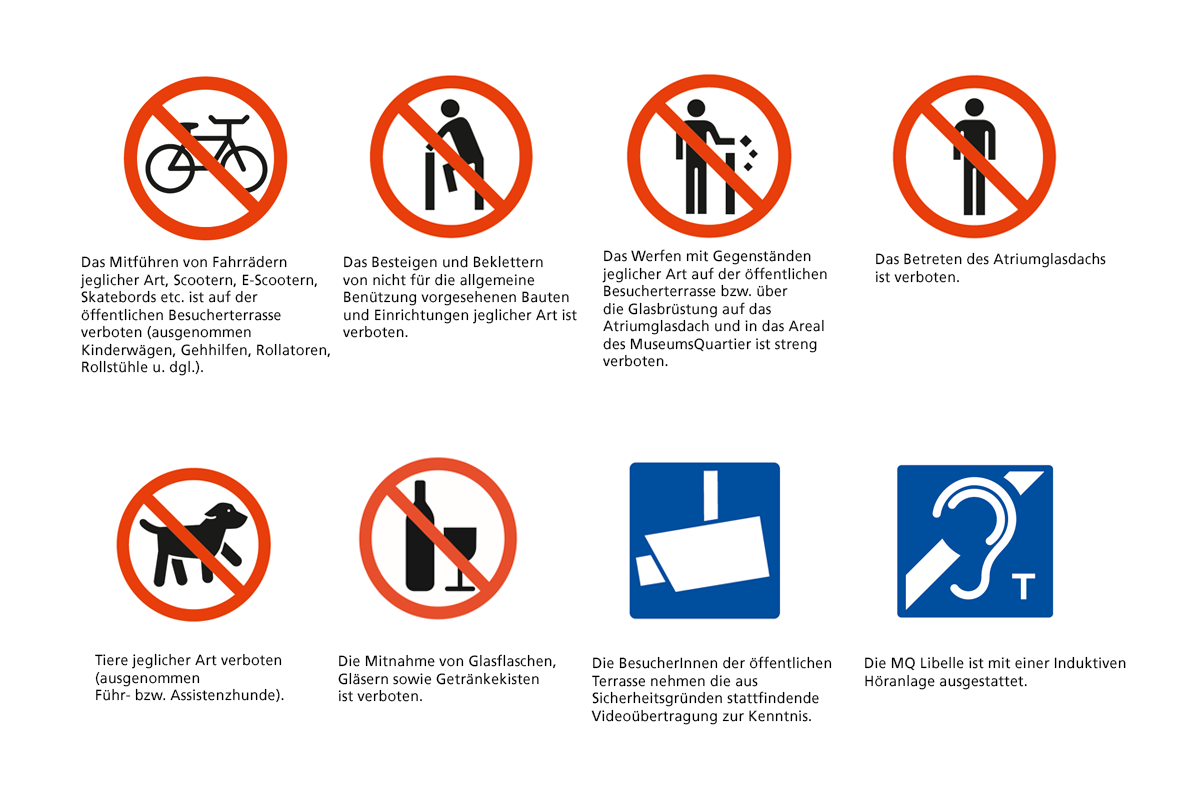 Das Mitführen von Fahrrädern jeglicher Art, Scootern, E-Scootern, Skatebords etc. ist auf der öffentlichen Besucherterrasse verboten (ausgenommen Kinderwägen, Gehhilfen, Rollatoren, Rollstühle u. dgl.).

Das Besteigen und Beklettern von nicht für die allgemeine Benützung vorgesehenen Bauten und Einrichtungen jeglicher Art ist verboten.

Das Werfen mit Gegenständen jeglicher Art auf der öffentlichen Besucherterrasse bzw. über die Glasbrüstung auf das Atriumglasdach und in das Areal des MuseumsQuartier ist streng verboten.

Das Betreten des Atriumglasdachs ist verboten.

Tiere jeglicher Art verboten (ausgenommen Führ- bzw. Assistenzhunde).

Die Mitnahme von Glasflaschen, Gläsern sowie Getränkekisten ist verboten.

Die BesucherInnen der öffentlichen Terrasse nehmen die aus Sicherheitsgründen stattfindende Videoübertragung zur Kenntnis.

T

Die MQ Libelle ist mit einer Induktiven Höranlage ausgestattet.