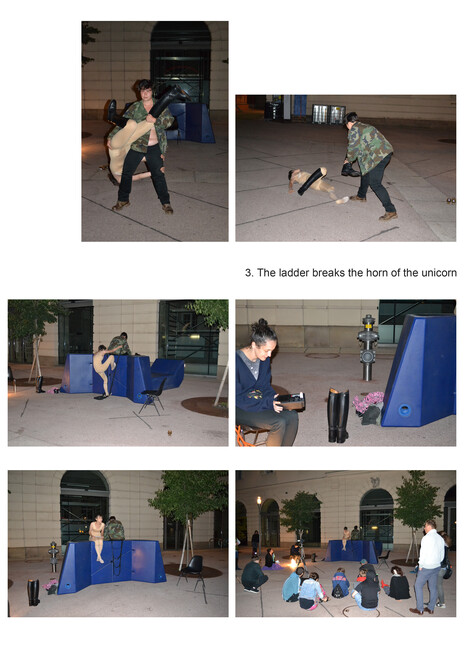 3. The ladder breaks the horn of the unicorn